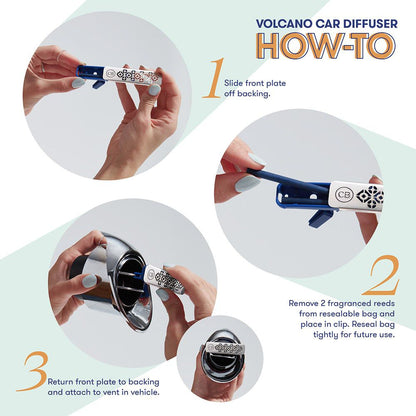 VOLCANO CAR DIFFUSER
HOW-TO

1 Slide front plate off backing.

CB

2 Remove 2 fragranced reeds from resealable bag and place in clip. Reseal bag tightly for future use.

3 Return front plate to backing and attach to vent in vehicle.